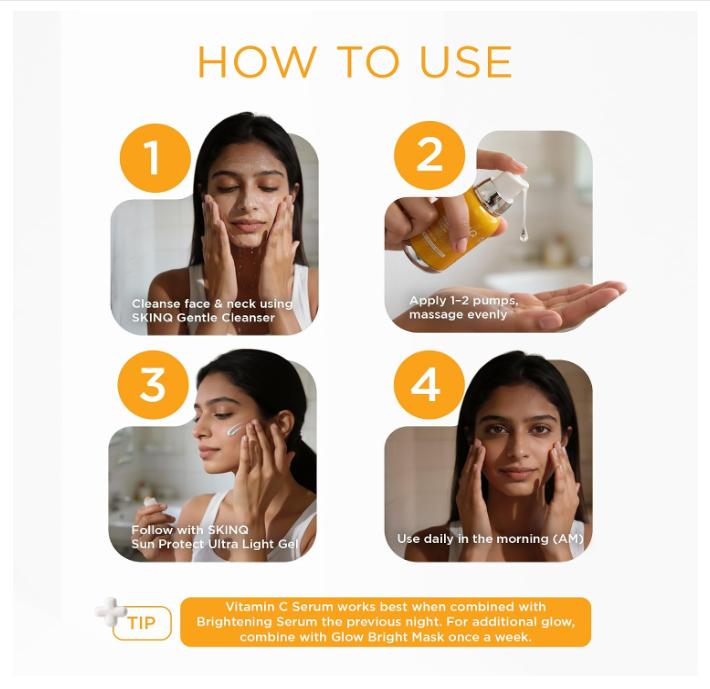 HOW TO USE

1

Cleanse face & neck using SKINQ Gentle Cleanser

2

Apply 1-2 pumps, massage evenly

3

Follow with SKINQ Sun Protect Ultra Light Gel

4

Use daily in the morning (AM)

TIP

Vitamin C Serum works best when combined with Brightening Serum the previous night. For additional glow, combine with Glow Bright Mask once a week.